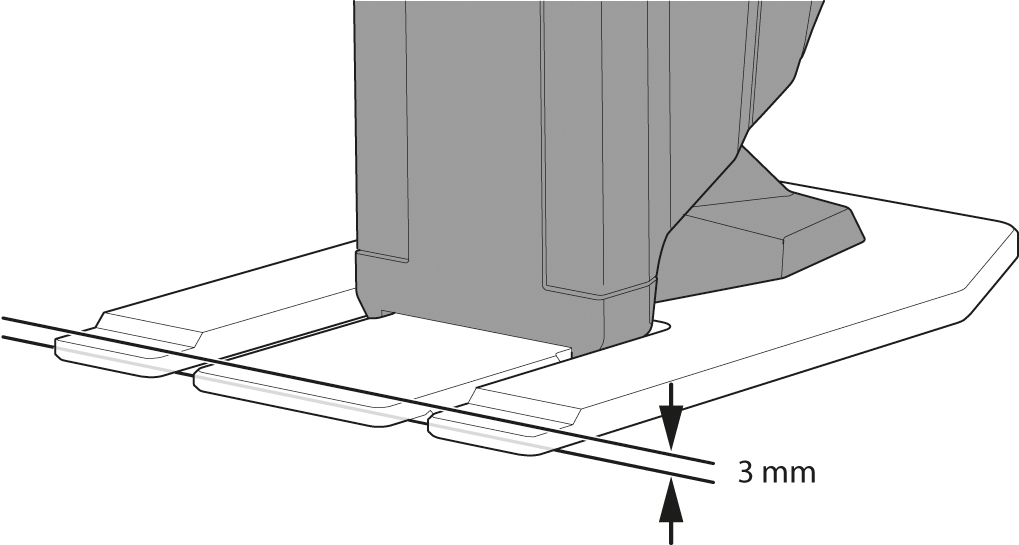 3 mm